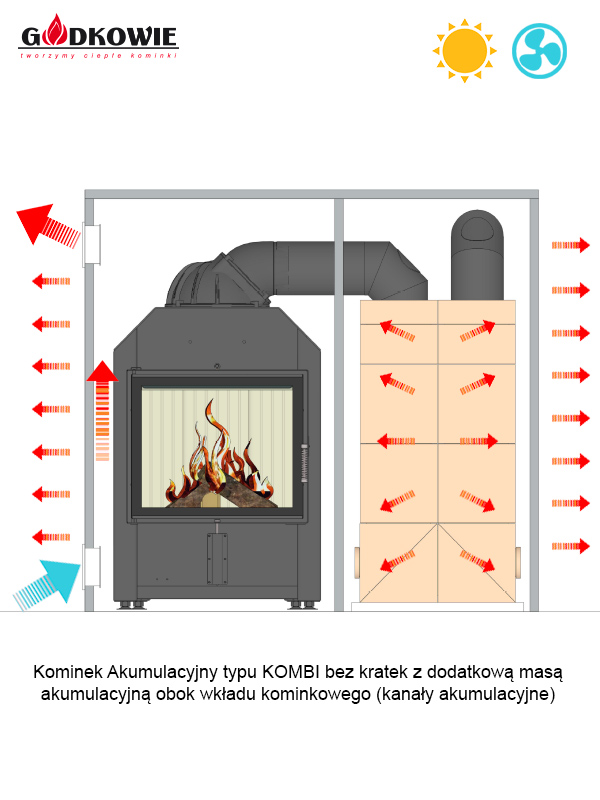 GODKOWIE
tworzymy ciepło kominki

Kominek Akumulacyjny typu KOMBI bez kratek z dodatkową masą akumulacyjną obok wkładu kominkowego (kanały akumulacyjne)